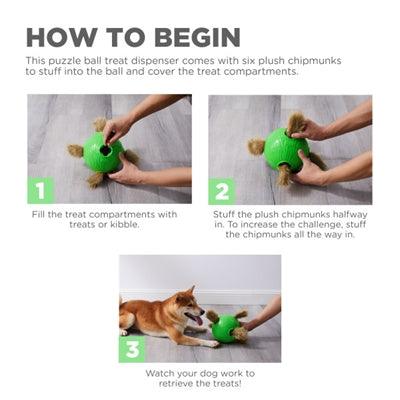 HOW TO BEGIN

This puzzle ball treat dispenser comes with six plush chipmunks to stuff into the ball and cover the treat compartments.

1

Fill the treat compartments with treats or kibble.

2

Stuff the plush chipmunks halfway in. To increase the challenge, stuff the chipmunks all the way in.

3

Watch your dog work to retrieve the treats!